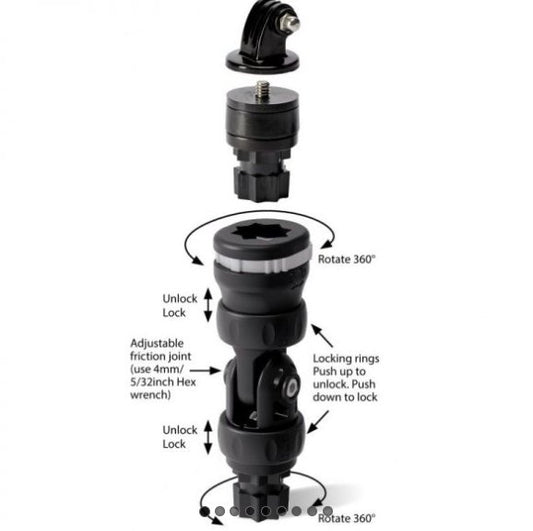 Rotate 360°

Unlock
Lock

Adjustable friction joint (use 4mm/ 5/32inch Hex wrench)

Locking rings Push up to unlock. Push down to lock

Unlock
Lock

Rotate 360°